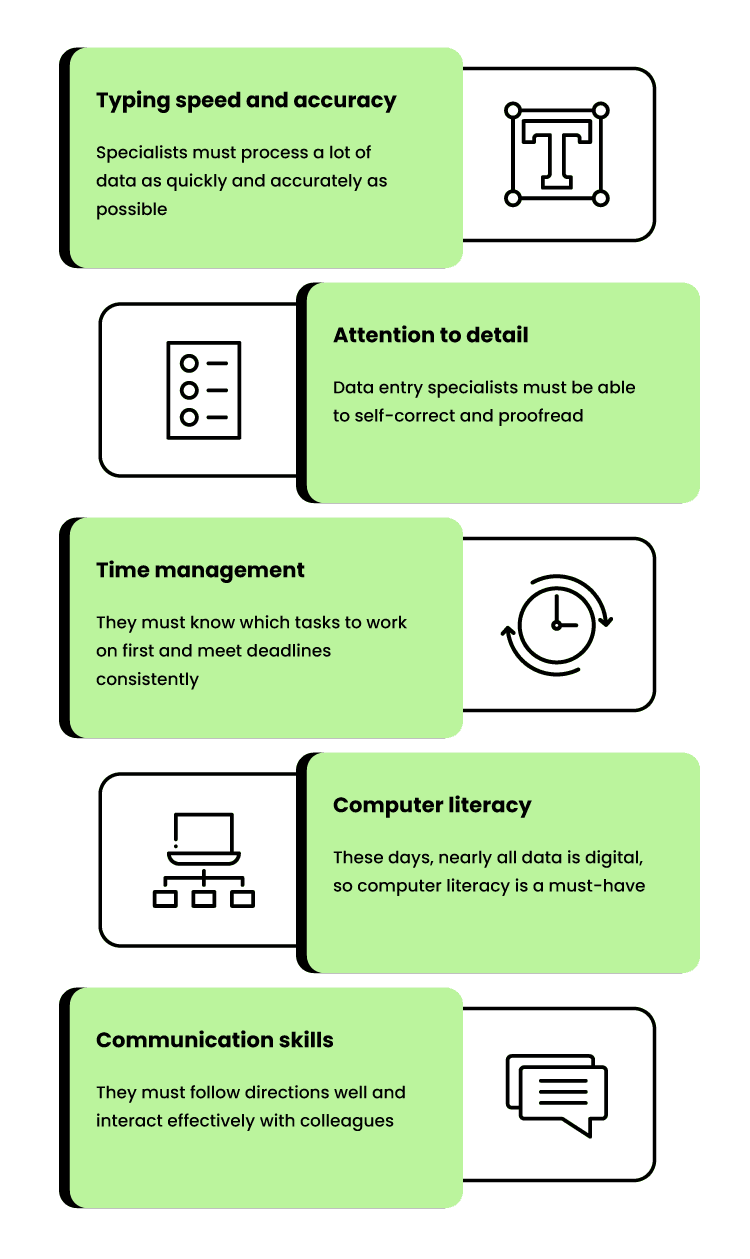 Typing speed and accuracy

Specialists must process a lot of data as quickly and accurately as possible

T

Attention to detail

Data entry specialists must be able to self-correct and proofread

Time management

They must know which tasks to work on first and meet deadlines consistently

Computer literacy

These days, nearly all data is digital, so computer literacy is a must-have

Communication skills

They must follow directions well and interact effectively with colleagues