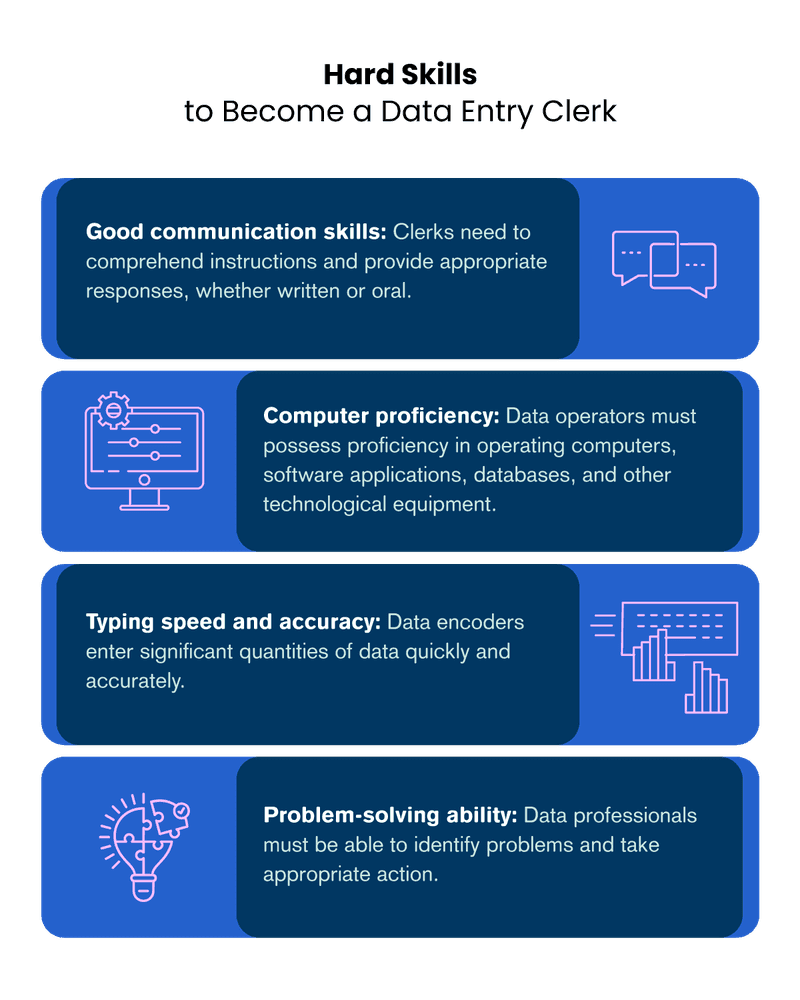 Hard Skills
to Become a Data Entry Clerk

Good communication skills: Clerks need to comprehend instructions and provide appropriate responses, whether written or oral.

Computer proficiency: Data operators must possess proficiency in operating computers, software applications, databases, and other technological equipment.

Typing speed and accuracy: Data encoders enter significant quantities of data quickly and accurately.

Problem-solving ability: Data professionals must be able to identify problems and take appropriate action.